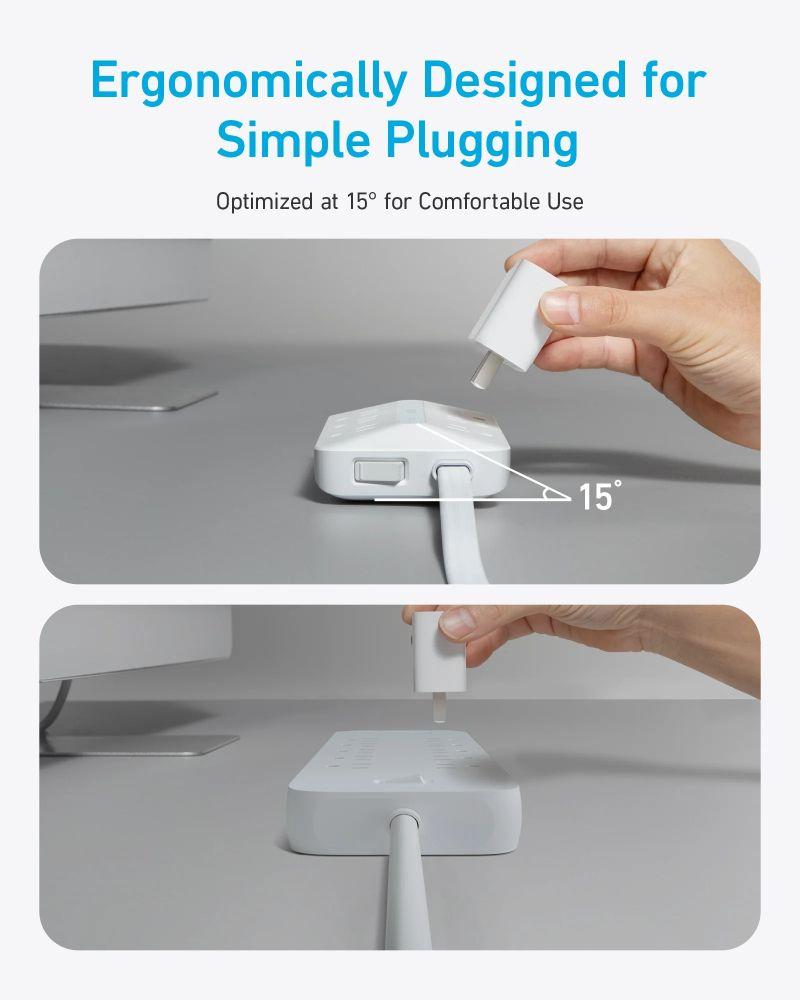 Ergonomically Designed for Simple Plugging

Optimized at 15° for Comfortable Use

15°